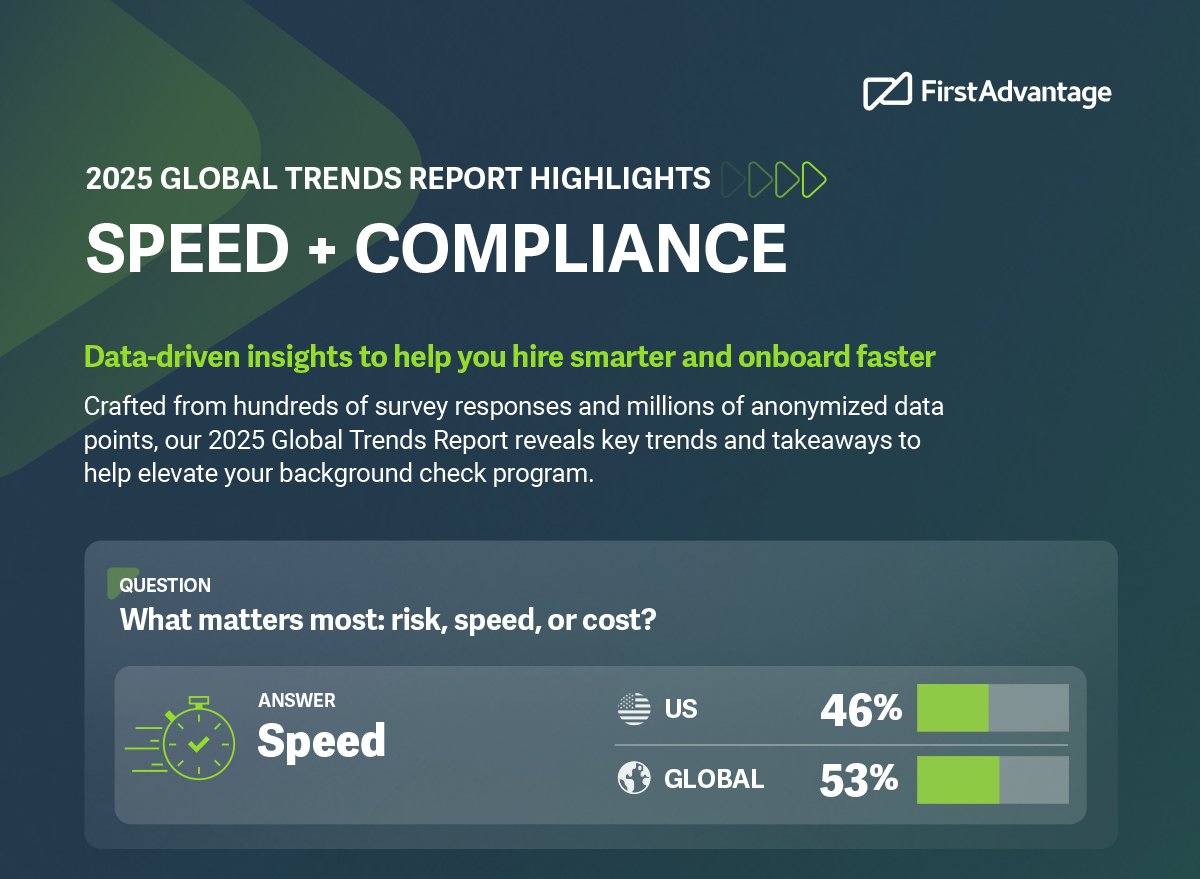 FirstAdvantage

2025 GLOBAL TRENDS REPORT HIGHLIGHTS

SPEED + COMPLIANCE

Data-driven insights to help you hire smarter and onboard faster

Crafted from hundreds of survey responses and millions of anonymized data points, our 2025 Global Trends Report reveals key trends and takeaways to help elevate your background check program.

QUESTION

What matters most: risk, speed, or cost?

ANSWER

Speed

US 46%

GLOBAL 53%