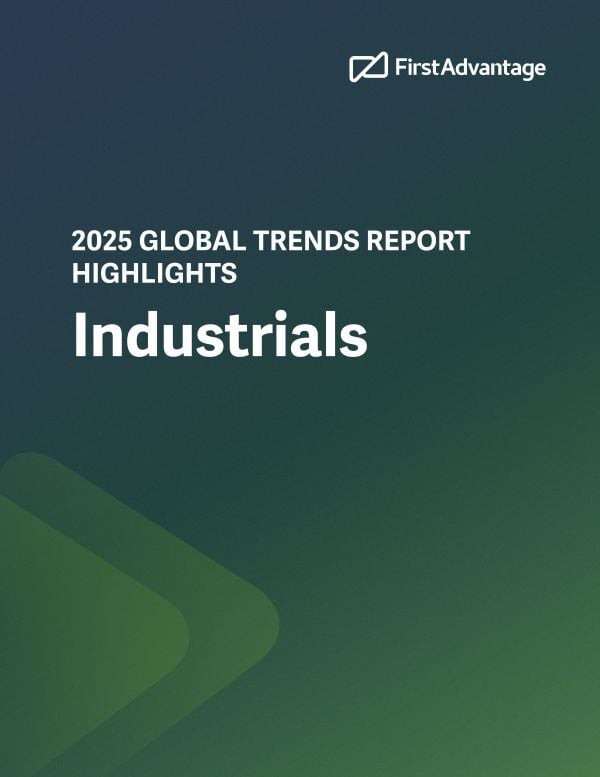 FirstAdvantage

2025 GLOBAL TRENDS REPORT HIGHLIGHTS

Industrials